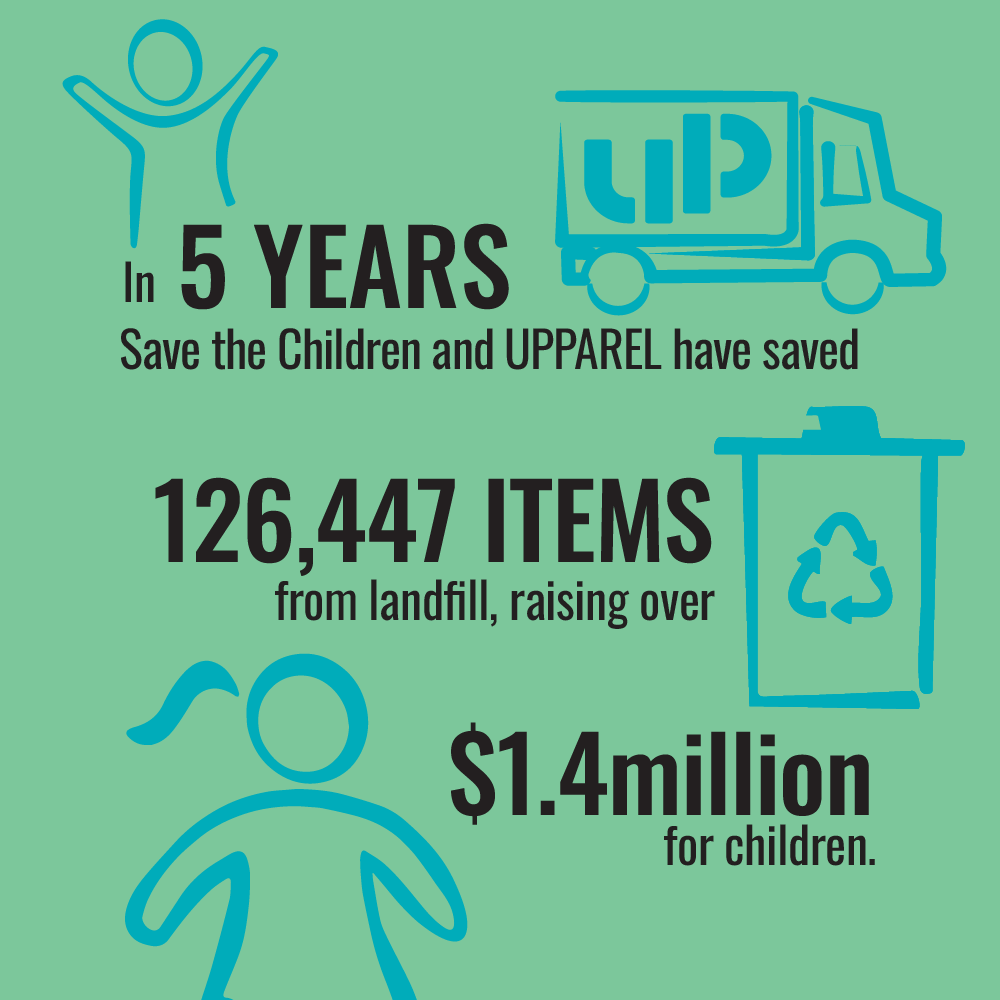 UP

In 5 YEARS
Save the Children and UPPAREL have saved

126,447 ITEMS
from landfill, raising over

$1.4million
for children.