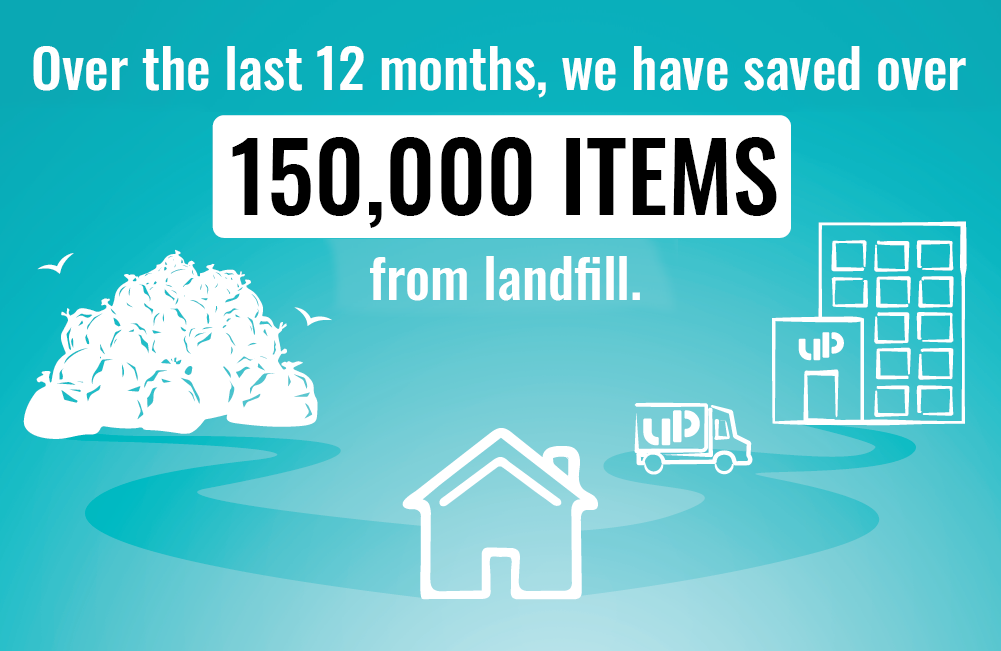 Over the last 12 months, we have saved over

150,000 ITEMS

from landfill.

UP

UP