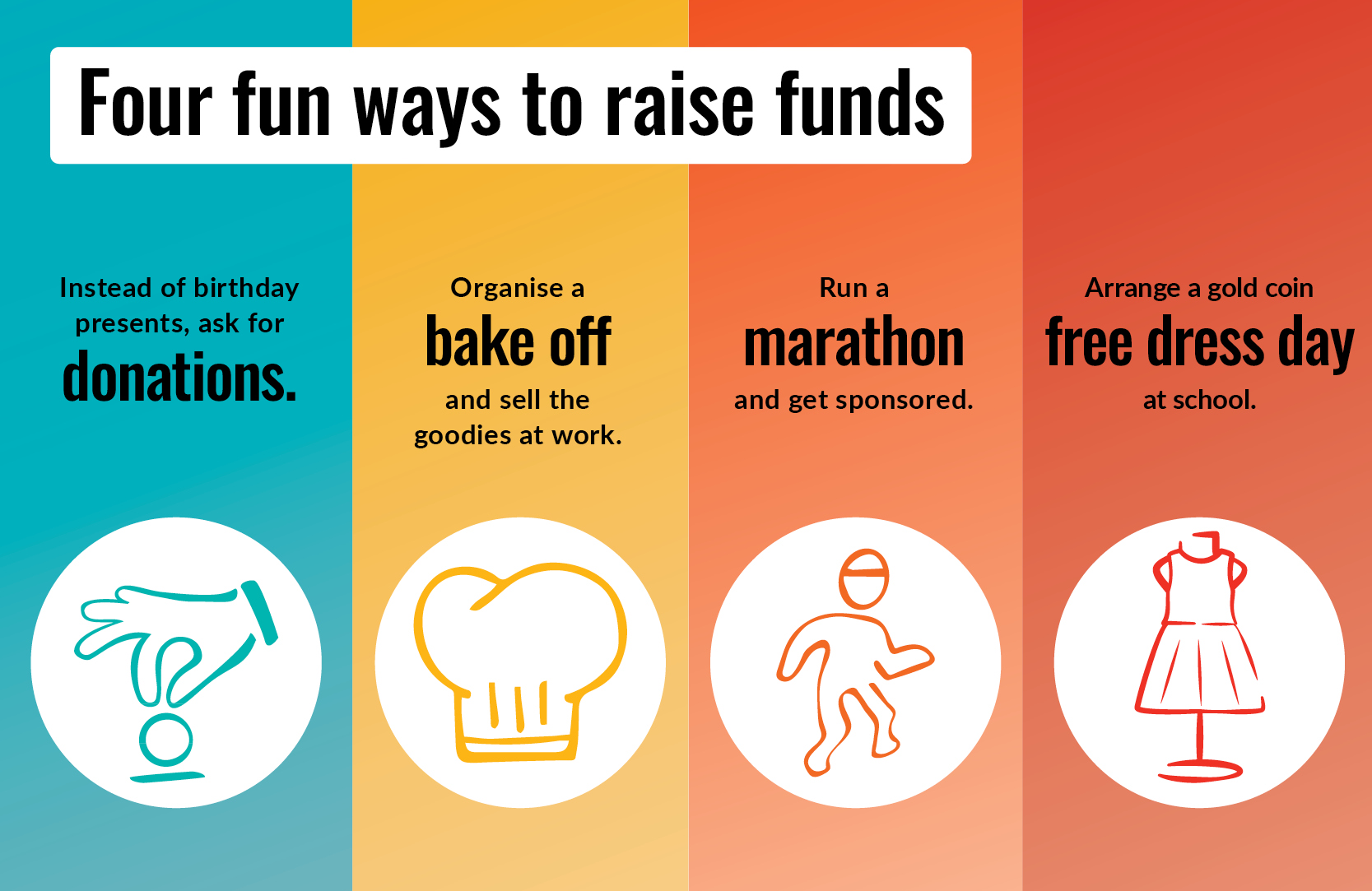 Four fun ways to raise funds

Instead of birthday presents, ask for donations.

Organise a bake off and sell the goodies at work.

Run a marathon and get sponsored.

Arrange a gold coin free dress day at school.